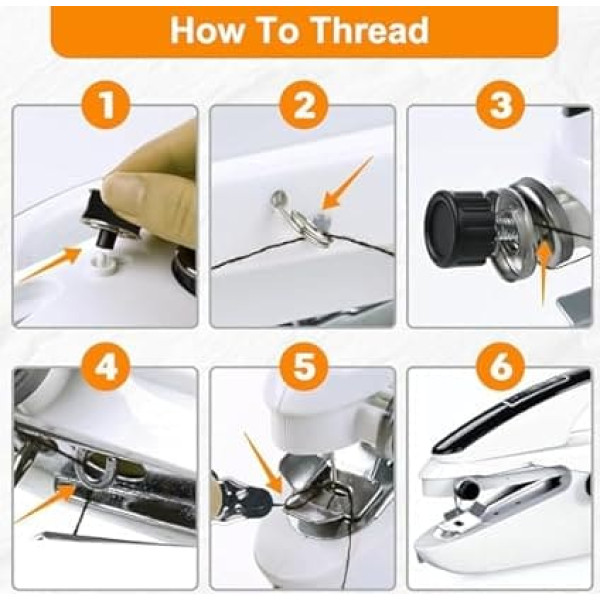 How To Thread

1

2

3

4

5

6